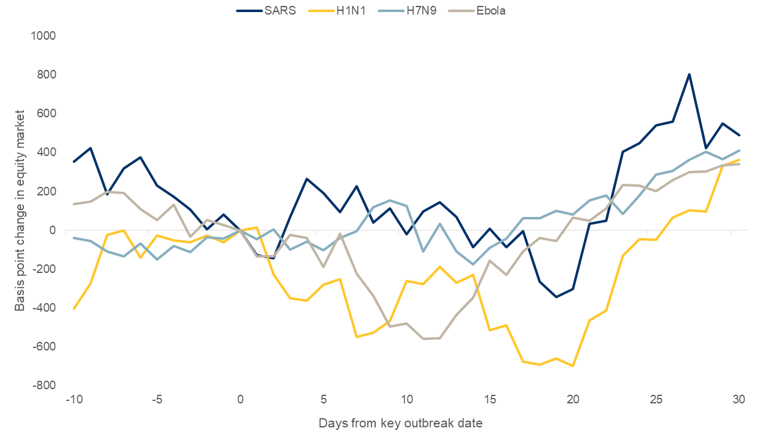 SARS H1N1 H7N9 Ebola

1000
800
600
400
200
0
-200
-400
-600
-800

Basis point change in equity market

-10 -5 0 5 10 15 20 25 30

Days from key outbreak date