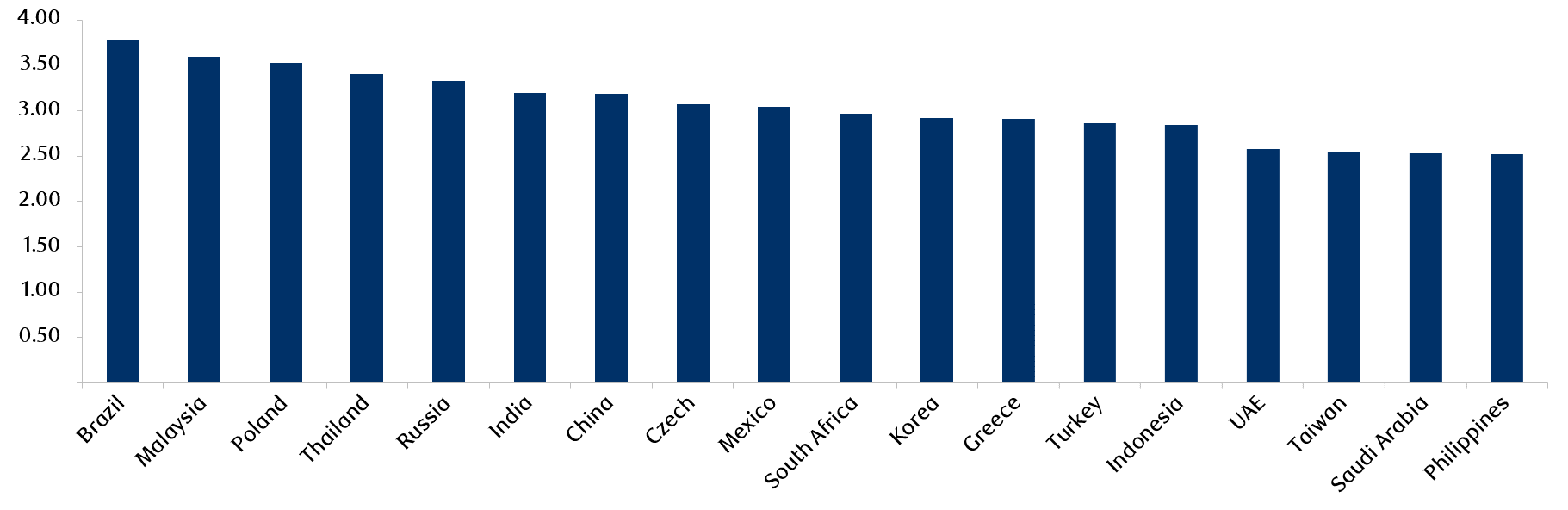 4.00
3.50
3.00
2.50
2.00
1.50
1.00
0.50
-

Brazil
Malaysia
Poland
Thailand
Russia
India
China
Czech
Mexico
South Africa
Korea
Greece
Turkey
Indonesia
UAE
Taiwan
Saudi Arabia
Philippines