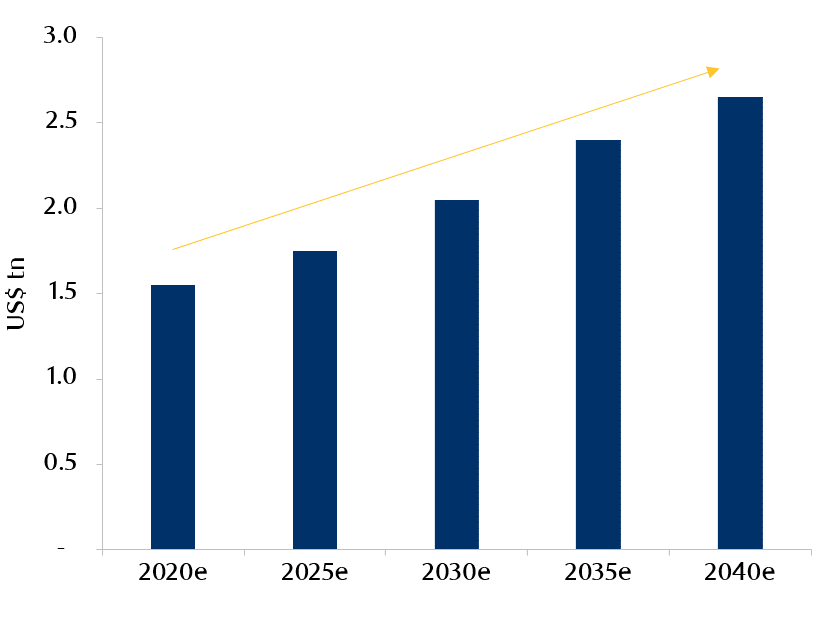 3.0
2.5
2.0
1.5
1.0
0.5
-

US$ tn

2020e
2025e
2030e
2035e
2040e