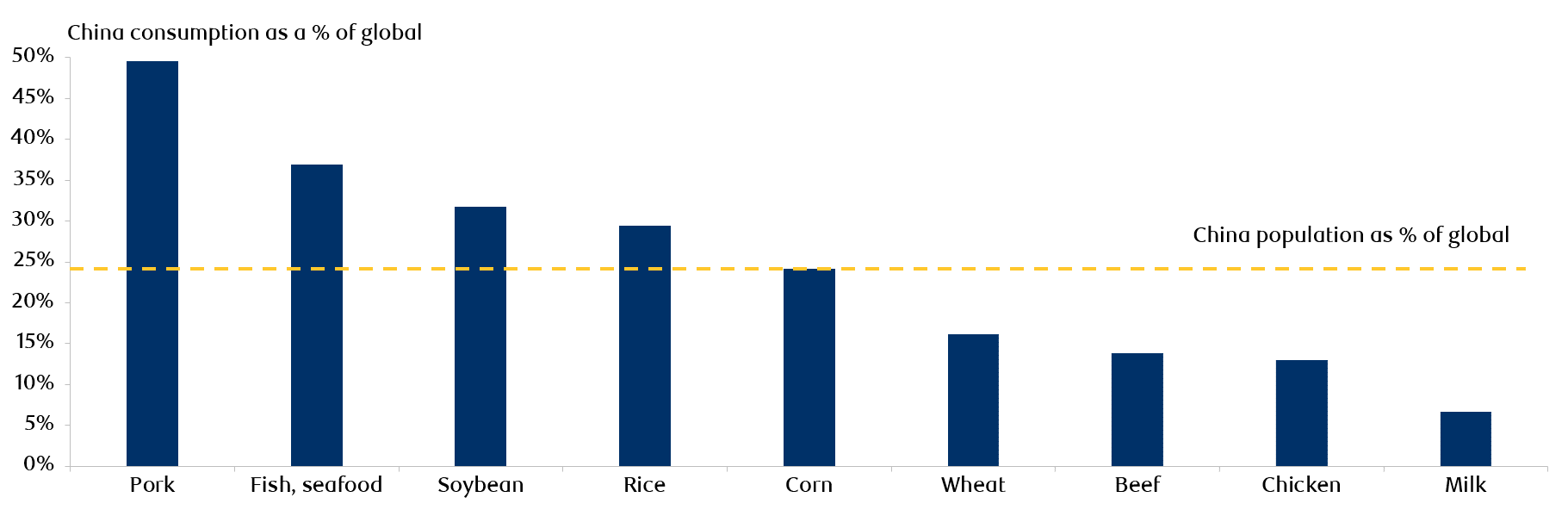 China consumption as a % of global

50%
45%
40%
35%
30%
25%
20%
15%
10%
5%
0%

China population as % of global

Pork
Fish, seafood
Soybean
Rice
Corn
Wheat
Beef
Chicken
Milk