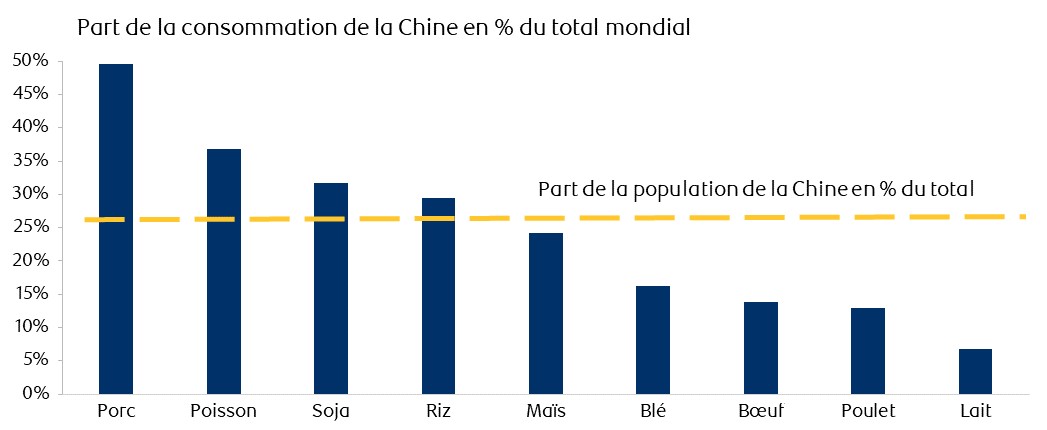 Part de la consommation de la Chine en % du total mondial

50%
45%
40%
35%
30%
25%
20%
15%
10%
5%
0%

Part de la population de la Chine en % du total

Porc
Poisson
Soja
Riz
Maïs
Blé
Bœuf
Poulet
Lait