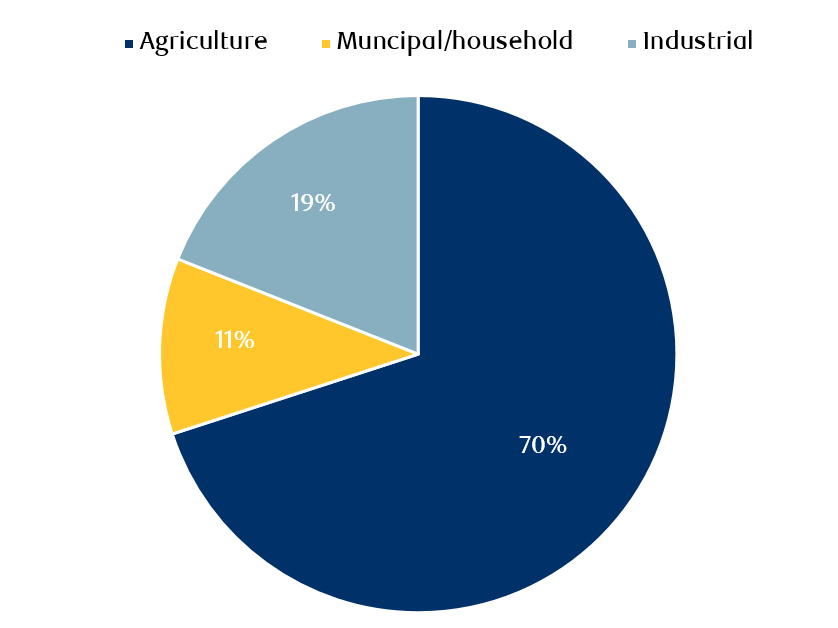 Agriculture Muncipal/household Industrial

19%

11%

70%