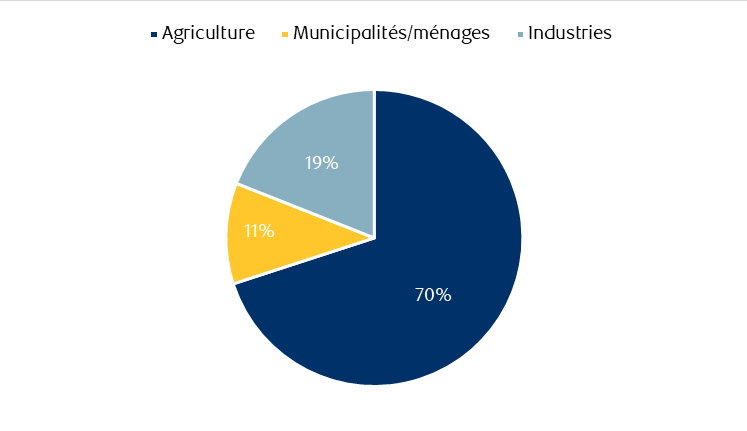 Agriculture Municipalités/ménages Industries

19%

11%

70%