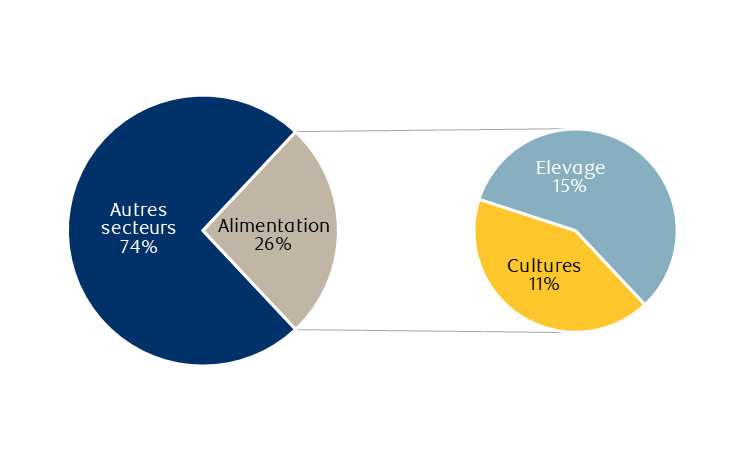 Autres secteurs 74%

Alimentation 26%

Elevage 15%

Cultures 11%