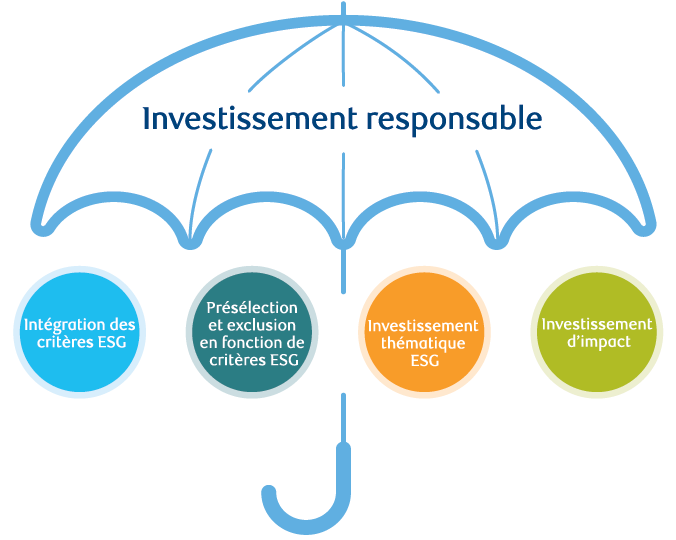 Investissement responsable

Intégration des critères ESG

Présélection et exclusion en fonction de critères ESG

Investissement thématique ESG

Investissement d'impact