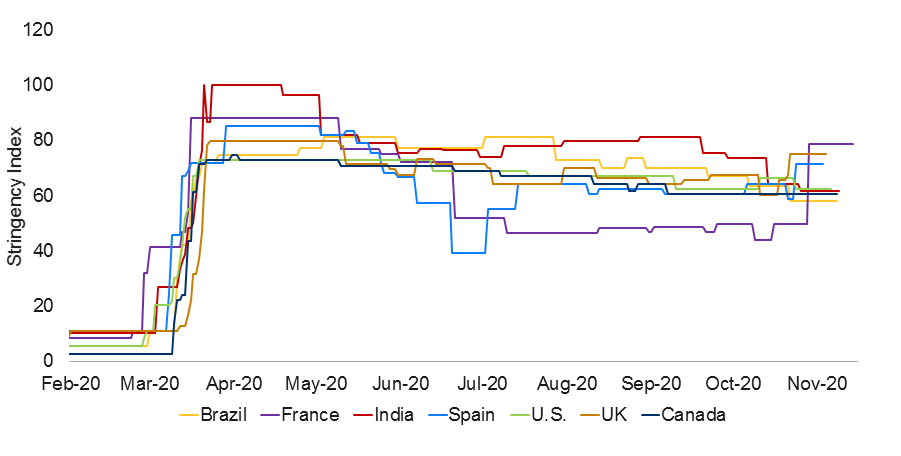 120
100
80
60
40
20
0
Stringency Index
Feb-20 Mar-20 Apr-20 May-20 Jun-20 Jul-20 Aug-20 Sep-20 Oct-20 Nov-20
Brazil France India Spain U.S. UK Canada