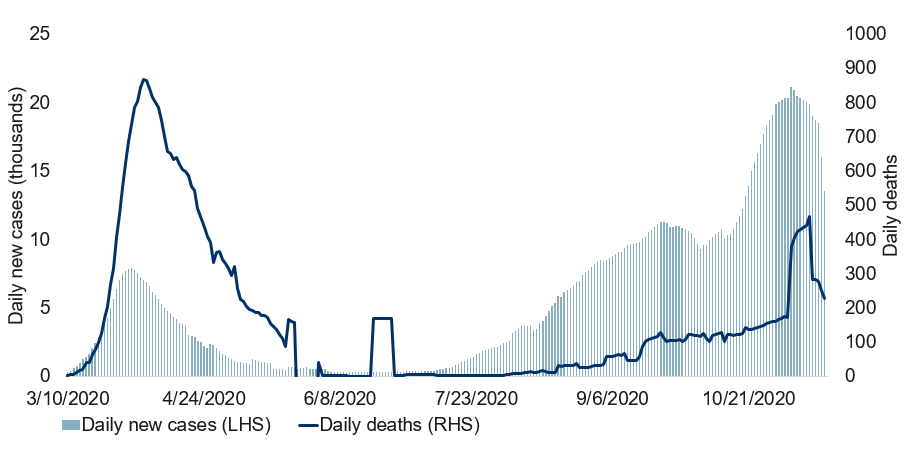 Daily new cases (thousands)

25
20
15
10
5
0

Daily deaths

1000
900
800
700
600
500
400
300
200
100
0

3/10/2020
4/24/2020
6/8/2020
7/23/2020
9/6/2020
10/21/2020

Daily new cases (LHS)
Daily deaths (RHS)