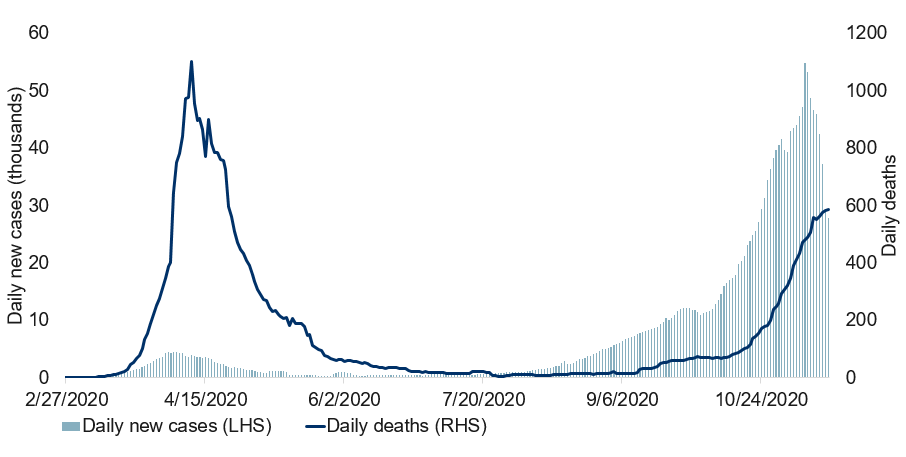 60
50
40
30
20
10
0

Daily new cases (thousands)

1200
1000
800
600
400
200
0

Daily deaths

2/27/2020
4/15/2020
6/2/2020
7/20/2020
9/6/2020
10/24/2020

Daily new cases (LHS)
Daily deaths (RHS)