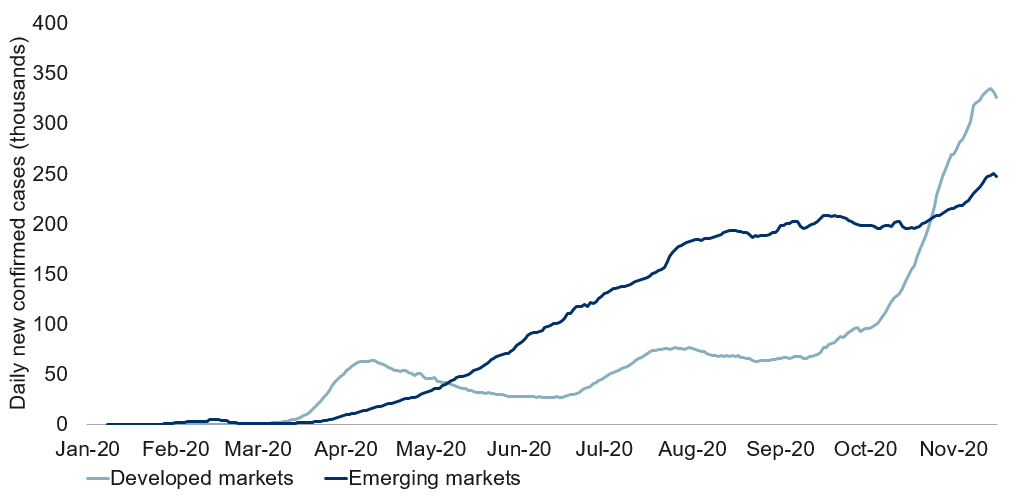 Daily new confirmed cases (thousands)

400
350
300
250
200
150
100
50
0

Jan-20 Feb-20 Mar-20 Apr-20 May-20 Jun-20 Jul-20 Aug-20 Sep-20 Oct-20 Nov-20

Developed markets
Emerging markets