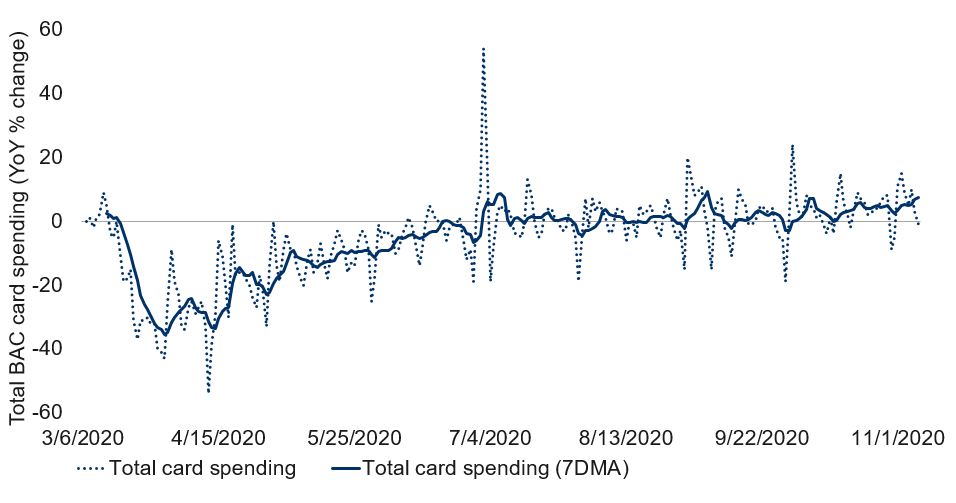 Total BAC card spending (YoY % change)

60
40
20
0
-20
-40
-60

3/6/2020
4/15/2020
5/25/2020
7/4/2020
8/13/2020
9/22/2020
11/1/2020

Total card spending
Total card spending (7DMA)