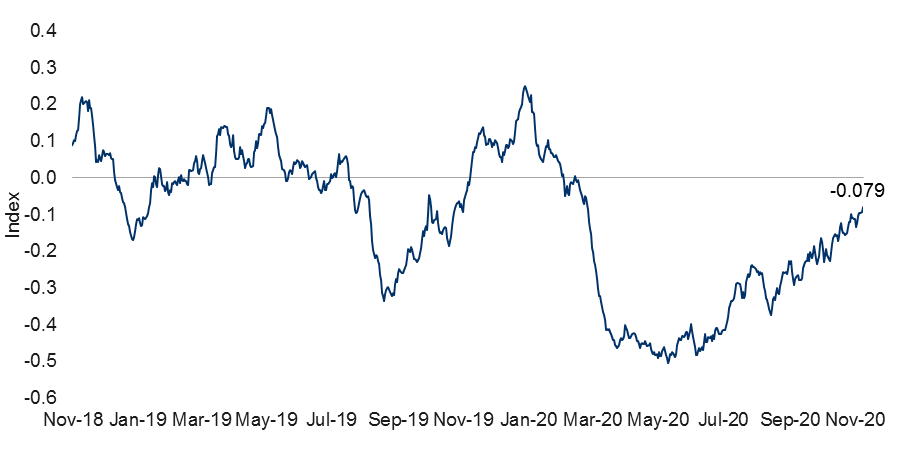 0.4
0.3
0.2
0.1
0.0
-0.1
-0.2
-0.3
-0.4
-0.5
-0.6
Index
-0.079
Nov-18 Jan-19 Mar-19 May-19 Jul-19 Sep-19 Nov-19 Jan-20 Mar-20 May-20 Jul-20 Sep-20 Nov-20