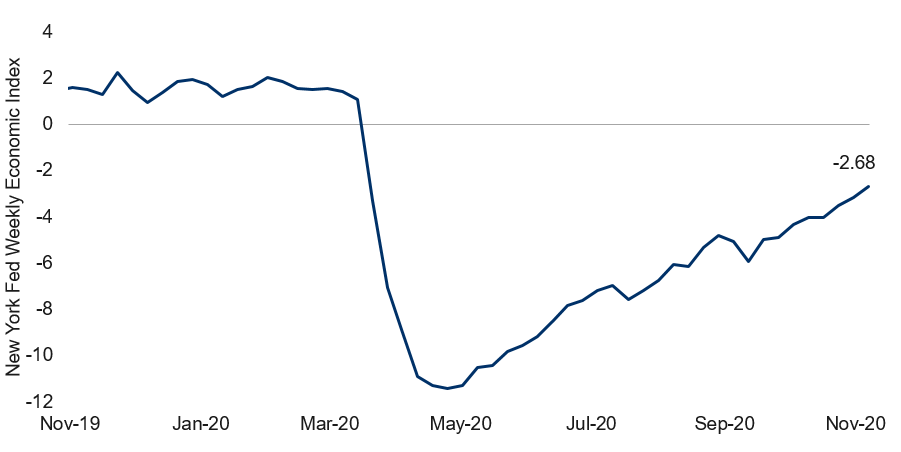 New York Fed Weekly Economic Index

4
2
0
-2
-4
-6
-8
-10
-12

-2.68

Nov-19
Jan-20
Mar-20
May-20
Jul-20
Sep-20
Nov-20