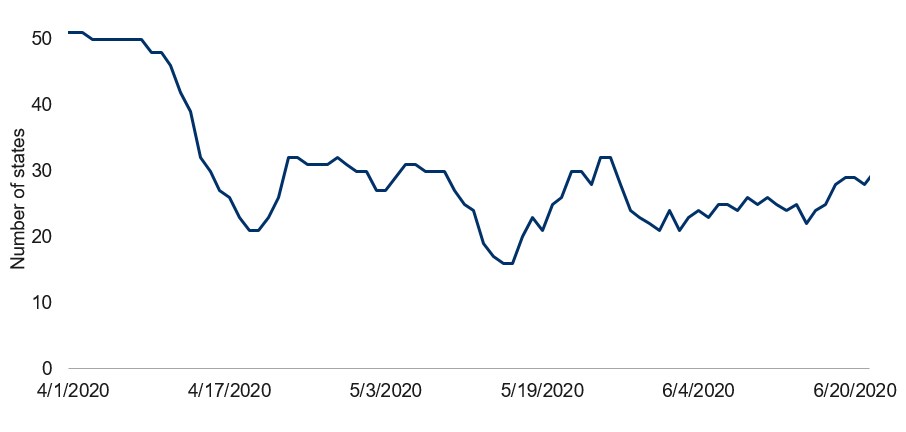 50
40
30
20
10
0
Number of states
4/1/2020
4/17/2020
5/3/2020
5/19/2020
6/4/2020
6/20/2020