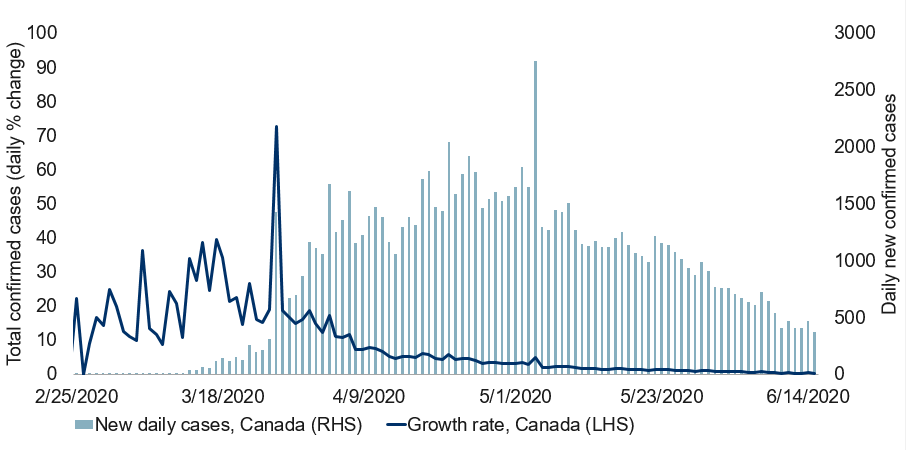 Total confirmed cases (daily % change)

100
90
80
70
60
50
40
30
20
10
0

3000
2500
2000
1500
1000
500
0

Daily new confirmed cases

2/25/2020
3/18/2020
4/9/2020
5/1/2020
5/23/2020
6/14/2020

New daily cases, Canada (RHS)
Growth rate, Canada (LHS)