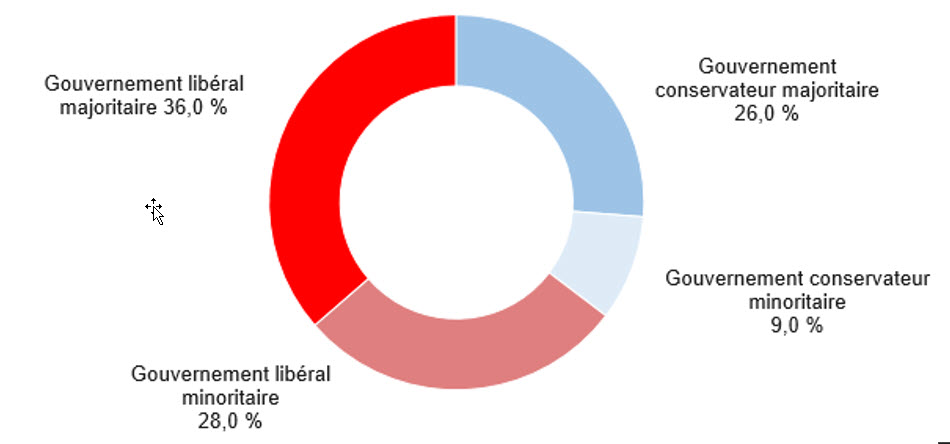 Gouvernement libéral majoritaire 36,0 %

Gouvernement conservateur majoritaire 26,0 %

Gouvernement conservateur minoritaire 9,0 %

Gouvernement libéral minoritaire 28,0 %