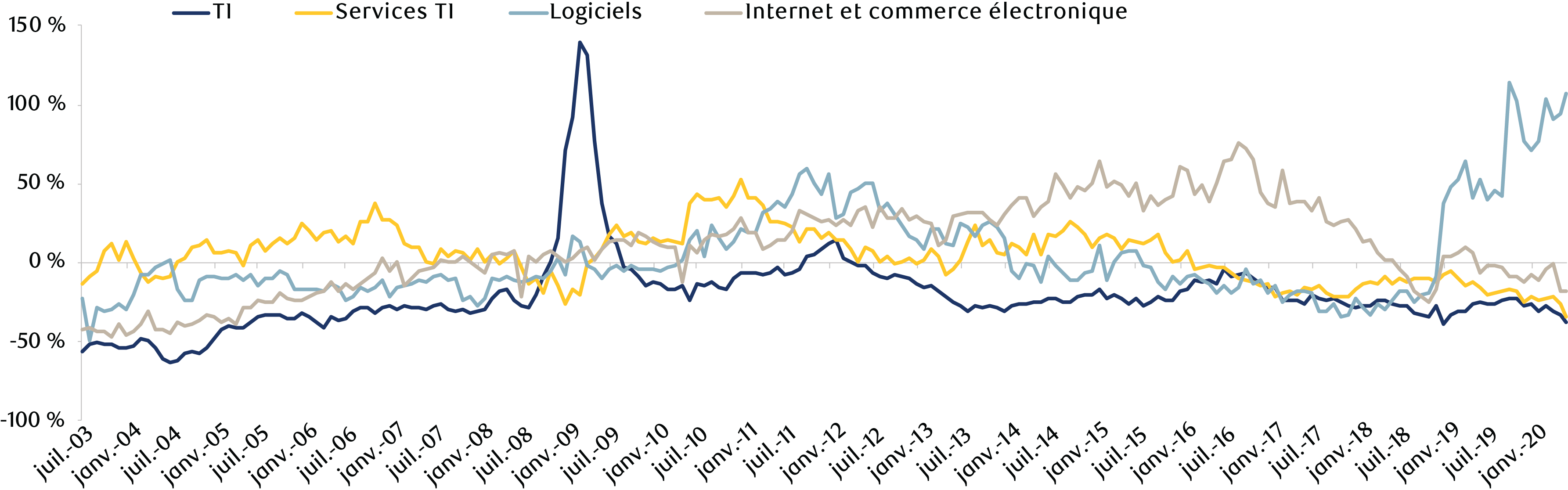 TI
Services TI
Logiciels
Internet et commerce électronique

150 %
100 %
50 %
0 %
-50 %
-100 %

juil.-03
janv.-04
juil.-04
janv.-05
juil.-05
janv.-06
juil.-06
janv.-07
juil.-07
janv.-08
juil.-08
janv.-09
juil.-09
janv.-10
juil.-10
janv.-11
juil.-11
janv.-12
juil.-12
janv.-13
juil.-13
janv.-14
juil.-14
janv.-15
juil.-15
janv.-16
juil.-16
janv.-17
juil.-17
janv.-18
juil.-18
janv.-19
juil.-19
janv.-20