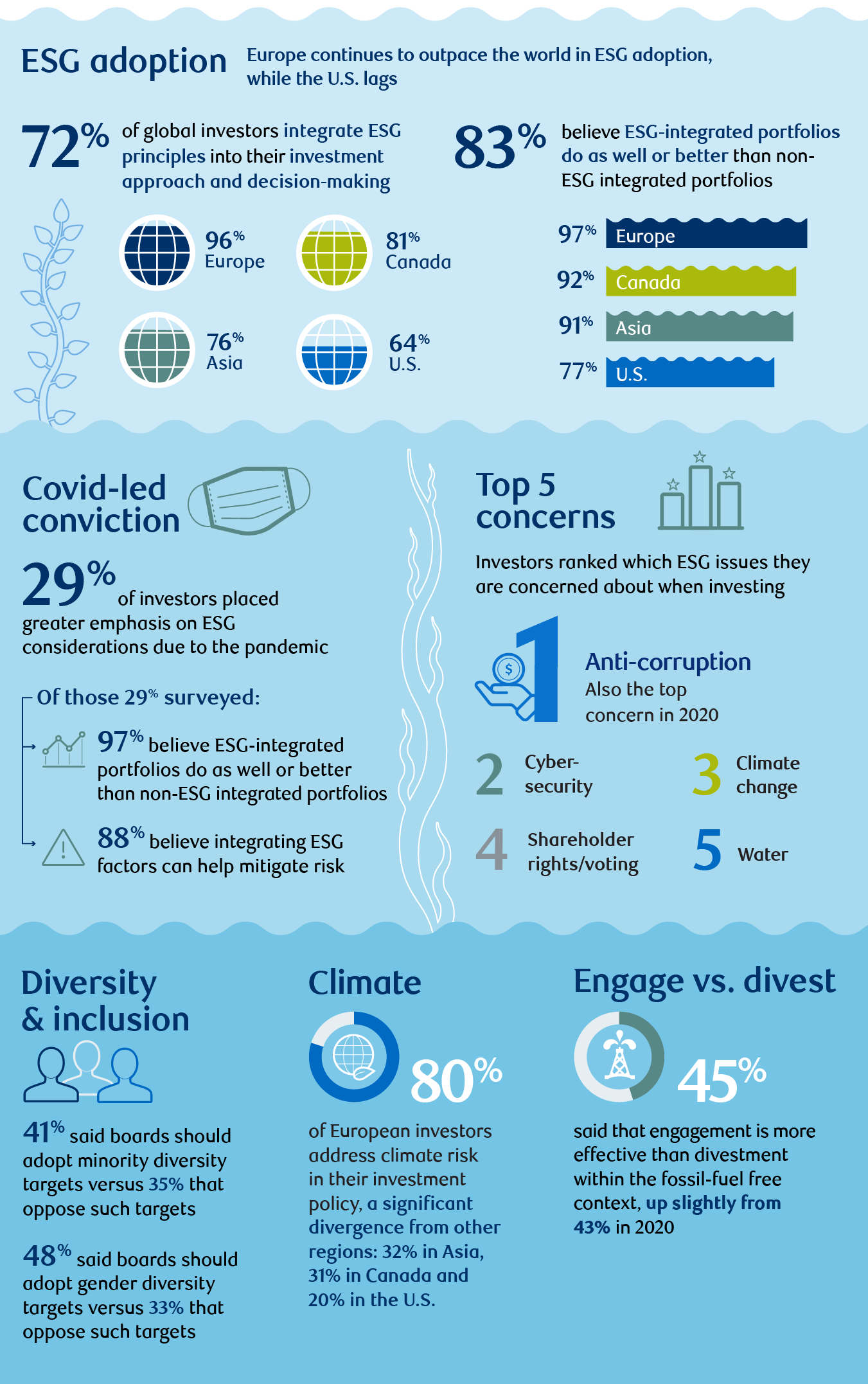 ESG adoption

Europe continues to outpace the world in ESG adoption, while the U.S. lags

72% of global investors integrate ESG principles into their investment approach and decision-making

96% Europe
81% Canada
76% Asia
64% U.S.

83% believe ESG-integrated portfolios do as well or better than non-ESG integrated portfolios

97% Europe
92% Canada
91% Asia
77% U.S.

Covid-led conviction

29% of investors placed greater emphasis on ESG considerations due to the pandemic

Of those 29% surveyed:

97% believe ESG-integrated portfolios do as well or better than non-ESG integrated portfolios

88% believe integrating ESG factors can help mitigate risk

Top 5 concerns

Investors ranked which ESG issues they are concerned about when investing

1 Anti-corruption
Also the top concern in 2020

2 Cyber-security

3 Climate change

4 Shareholder rights/voting

5 Water

Diversity & inclusion

41% said boards should adopt minority diversity targets versus 35% that oppose such targets

48% said boards should adopt gender diversity targets versus 33% that oppose such targets

Climate

80% of European investors address climate risk in their investment policy, a significant divergence from other regions: 32% in Asia, 31% in Canada and 20% in the U.S.

Engage vs. divest

45% said that engagement is more effective than divestment within the fossil-fuel free context, up slightly from 43% in 2020