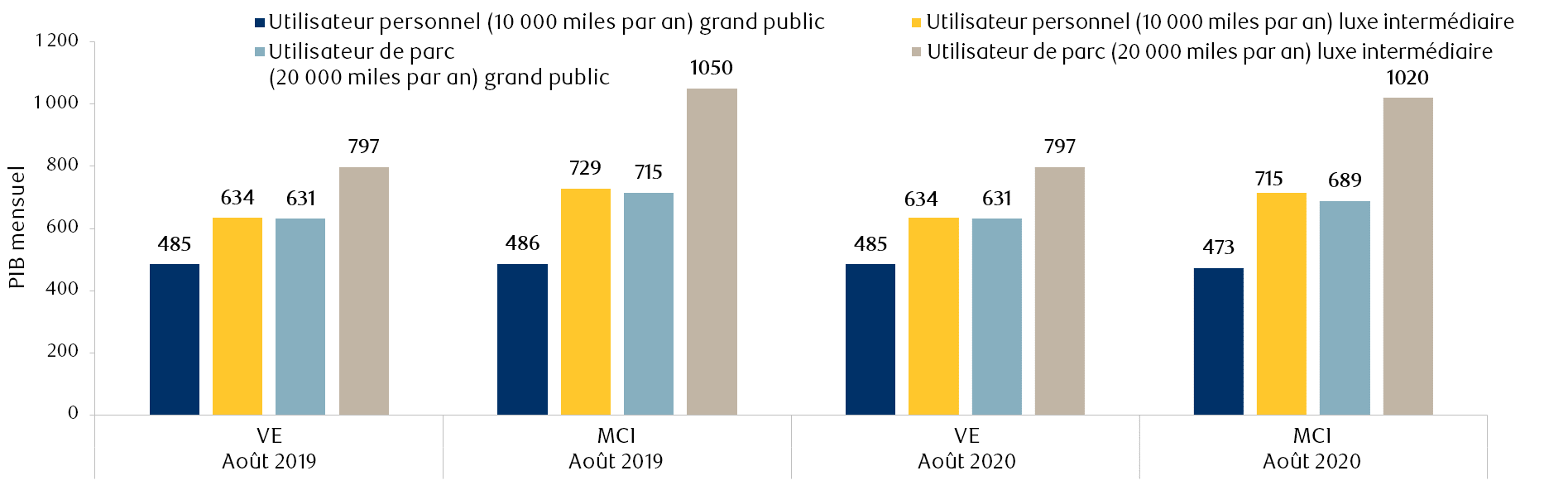 Utilisateur personnel (10 000 miles par an) grand public
Utilisateur personnel (10 000 miles par an) luxe intermédiaire
Utilisateur de parc (20 000 miles par an) grand public
Utilisateur de parc (20 000 miles par an) luxe intermédiaire

PIB mensuel

1 200
1 000
800
600
400
200
0

485
634
631
797
486
729
715
1050
485
634
631
797
473
715
689
1020

VE
Août 2019
MCI
Août 2019
VE
Août 2020
MCI
Août 2020