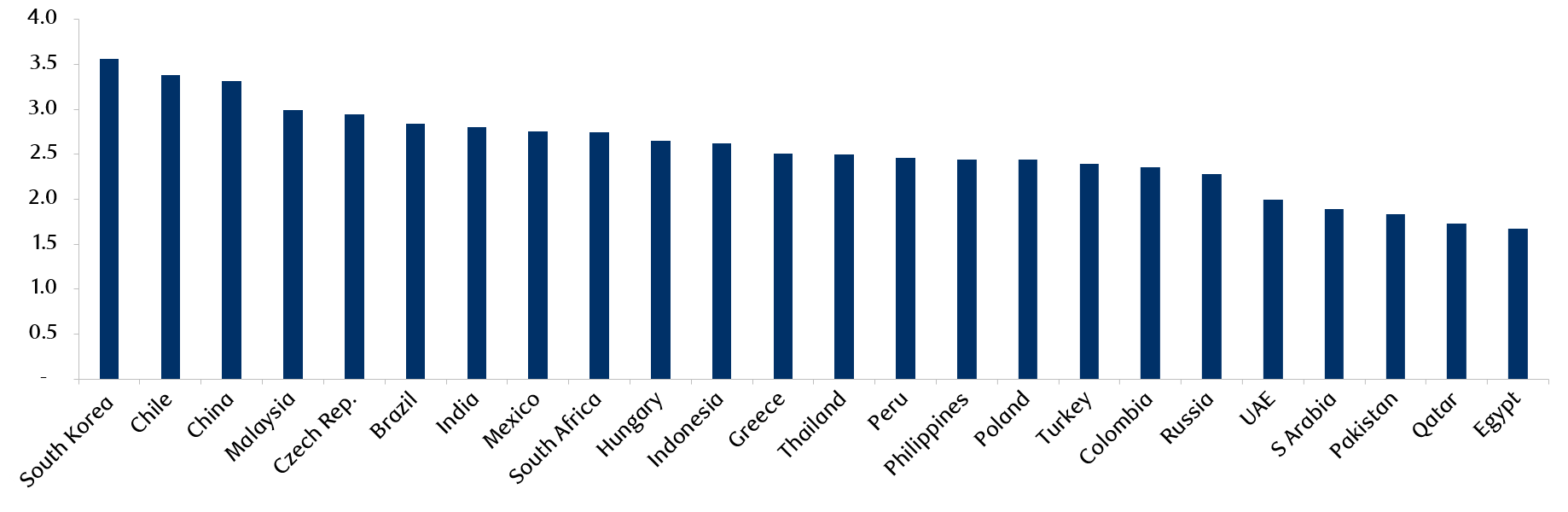 4.0
3.5
3.0
2.5
2.0
1.5
1.0
0.5
-

South Korea
Chile
China
Malaysia
Czech Rep.
Brazil
India
Mexico
South Africa
Hungary
Indonesia
Greece
Thailand
Peru
Philippines
Poland
Turkey
Colombia
Russia
UAE
S Arabia
Pakistan
Qatar
Egypt