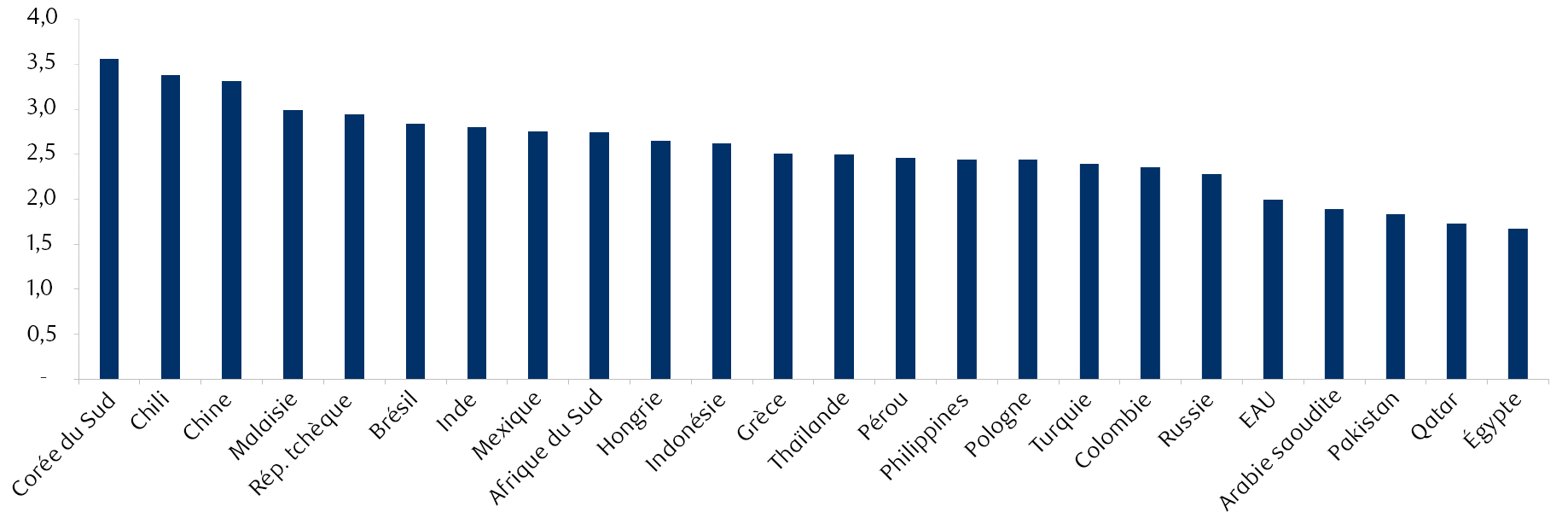 4,0
3,5
3,0
2,5
2,0
1,5
1,0
0,5
-

Corée du Sud
Chili
Chine
Malaisie
Rép. tchèque
Brésil
Inde
Mexique
Afrique du Sud
Hongrie
Indonésie
Grèce
Thaïlande
Pérou
Philippines
Pologne
Turquie
Colombie
Russie
EAU
Arabie saoudite
Pakistan
Qatar
Égypte