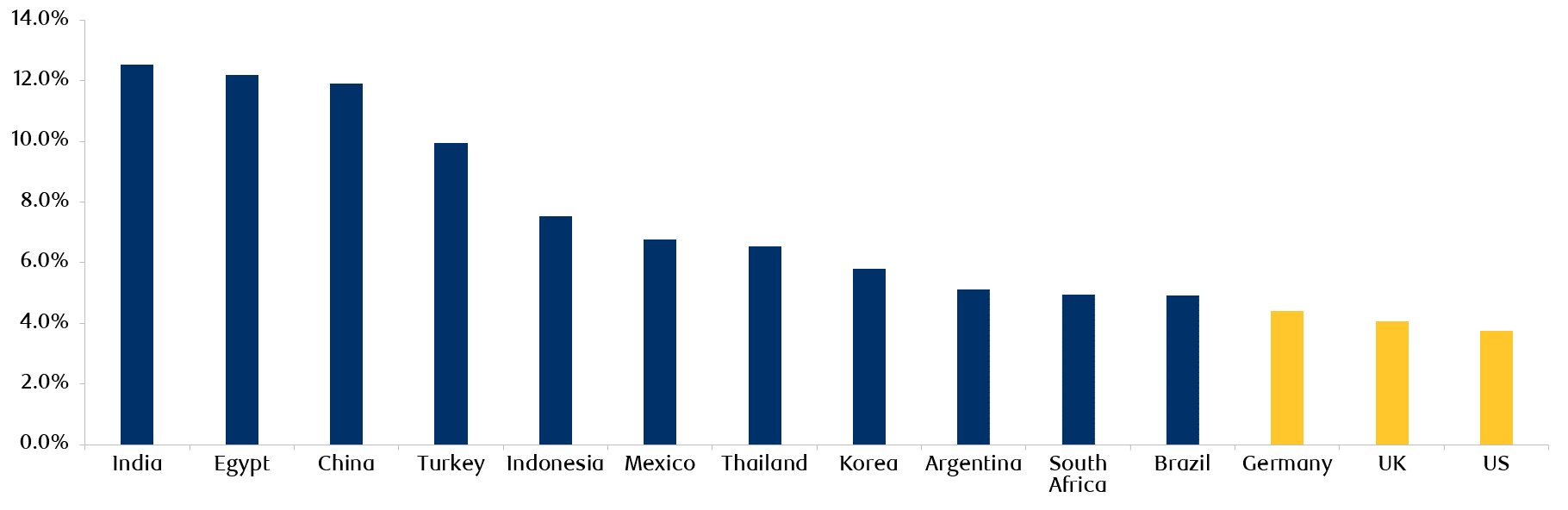 14.0%
12.0%
10.0%
8.0%
6.0%
4.0%
2.0%
0.0%

India
Egypt
China
Turkey
Indonesia
Mexico
Thailand
Korea
Argentina
South Africa
Brazil
Germany
UK
US