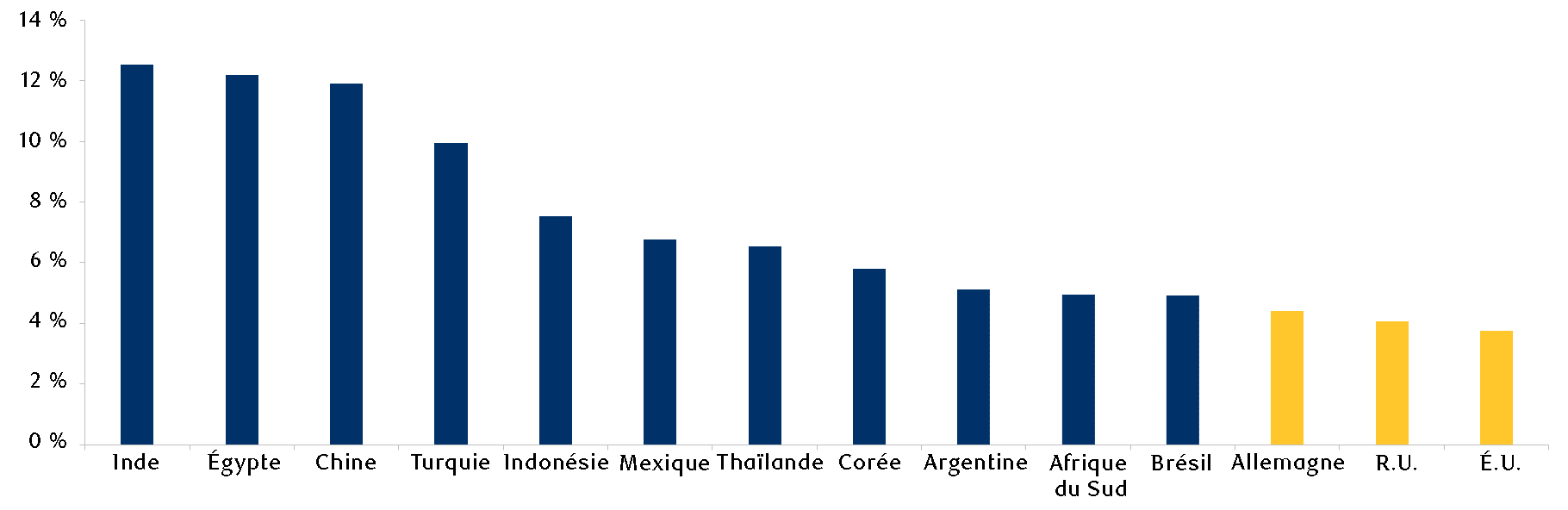 14 %
12 %
10 %
8 %
6 %
4 %
2 %
0 %

Inde
Égypte
Chine
Turquie
Indonésie
Mexique
Thaïlande
Corée
Argentine
Afrique du Sud
Brésil
Allemagne
R.U.
É.U.