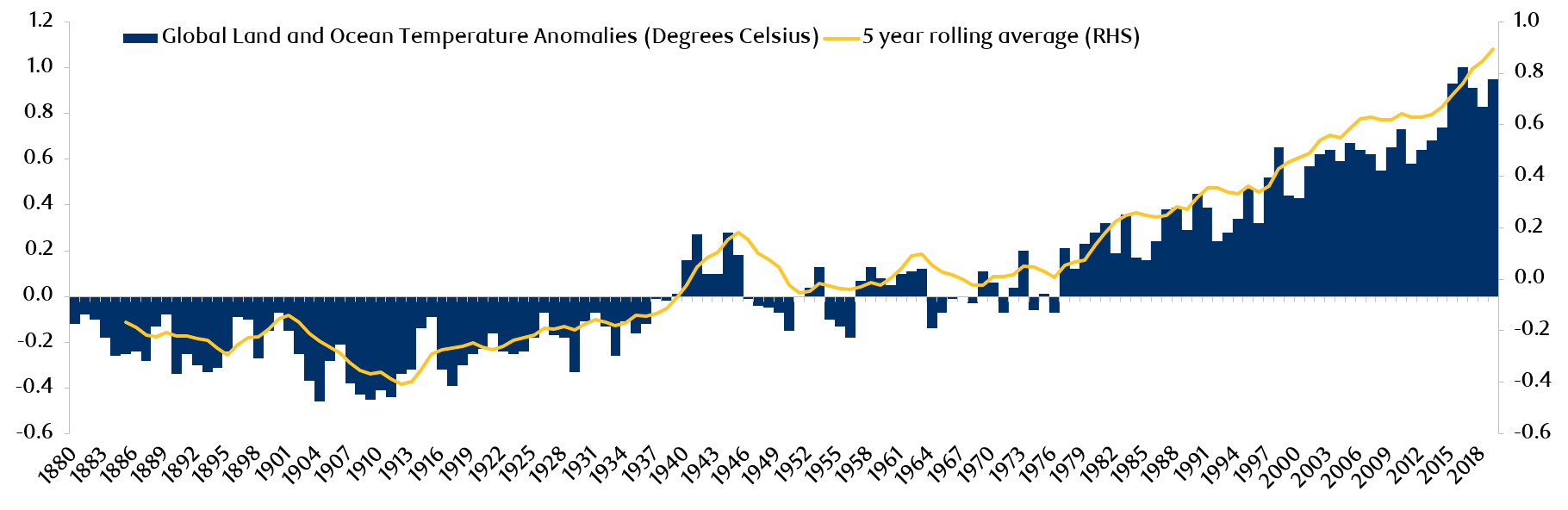 Global Land and Ocean Temperature Anomalies (Degrees Celsius) 5 year rolling average (RHS)

1.2
1.0
0.8
0.6
0.4
0.2
0.0
-0.2
-0.4
-0.6

1.0
0.8
0.6
0.4
0.2
0.0
-0.2
-0.4
-0.6

1880 1883 1886 1889 1892 1895 1898 1901 1904 1907 1910 1913 1916 1919 1922 1925 1928 1931 1934 1937 1940 1943 1946 1949 1952 1955 1958 1961 1964 1967 1970 1973 1976 1979 1982 1985 1988 1991 1994 1997 2000 2003 2006 2009 2012 2015 2018