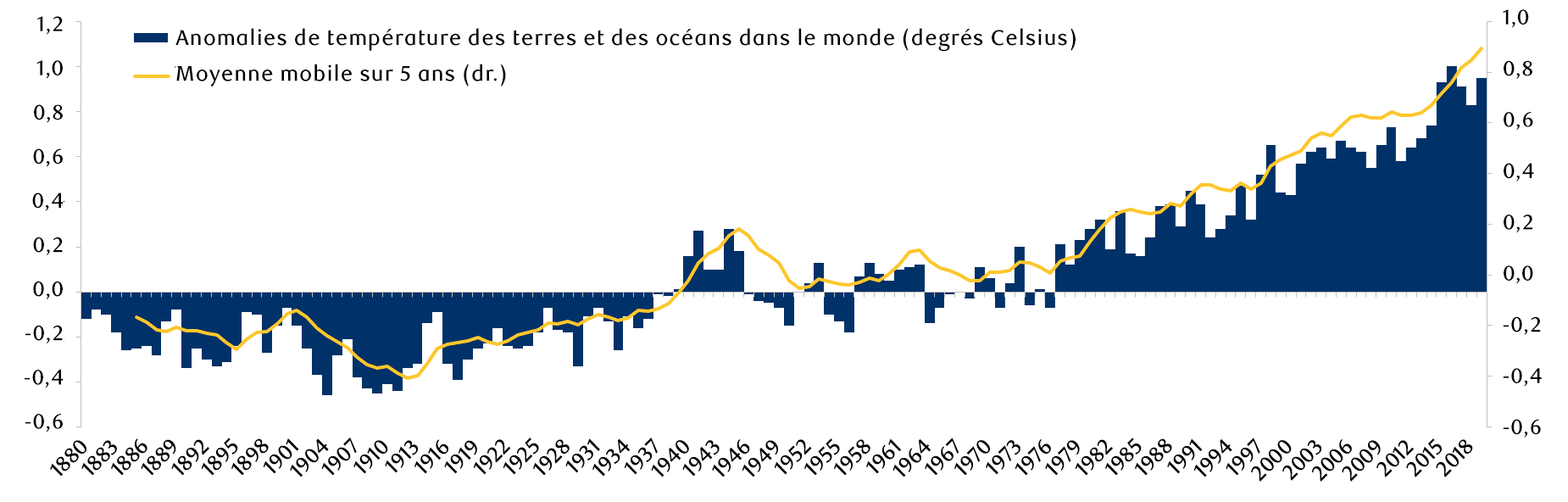 Anomalies de température des terres et des océans dans le monde (degrés Celsius)
Moyenne mobile sur 5 ans (dr.)

1,2
1,0
0,8
0,6
0,4
0,2
0,0
-0,2
-0,4
-0,6

1,0
0,8
0,6
0,4
0,2
0,0
-0,2
-0,4
-0,6

1880 1883 1886 1889 1892 1895 1898 1901 1904 1907 1910 1913 1916 1919 1922 1925 1928 1931 1934 1937 1940 1943 1946 1949 1952 1955 1958 1961 1964 1967 1970 1973 1976 1979 1982 1985 1988 1991 1994 1997 2000 2003 2006 2009 2012 2015 2018