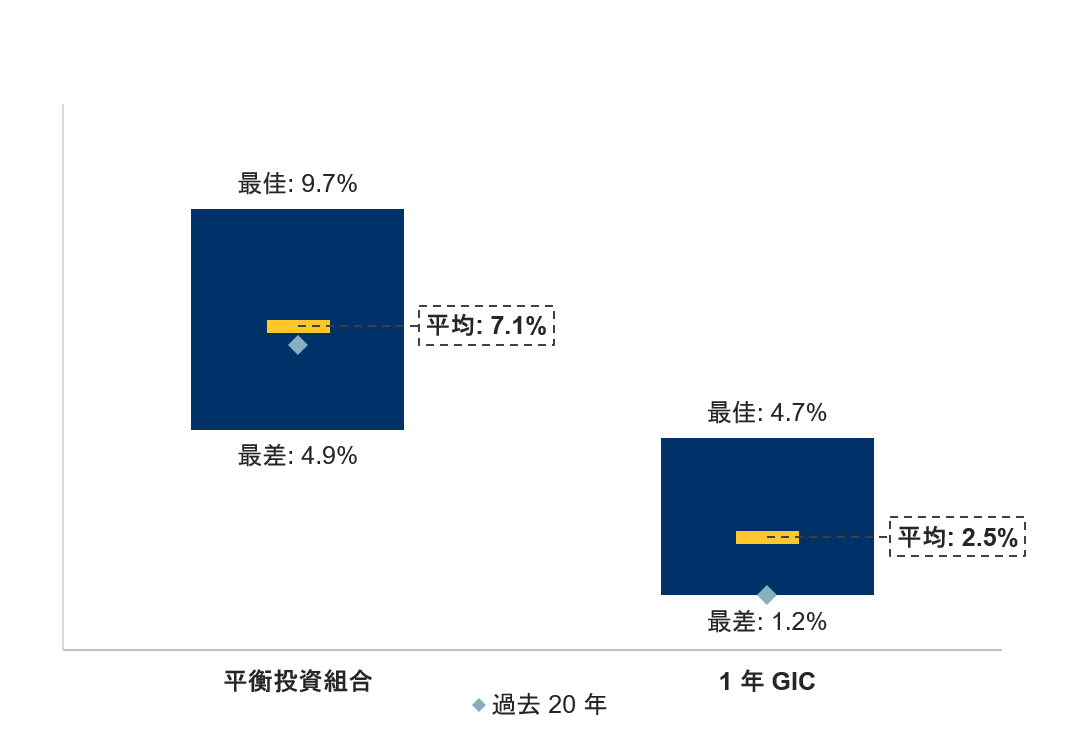 最佳: 9.7%

平均: 7.1%

最差: 4.9%

最佳: 4.7%

平均: 2.5%

最差: 1.2%

平衡投資組合

1 年 GIC

過去 20 年